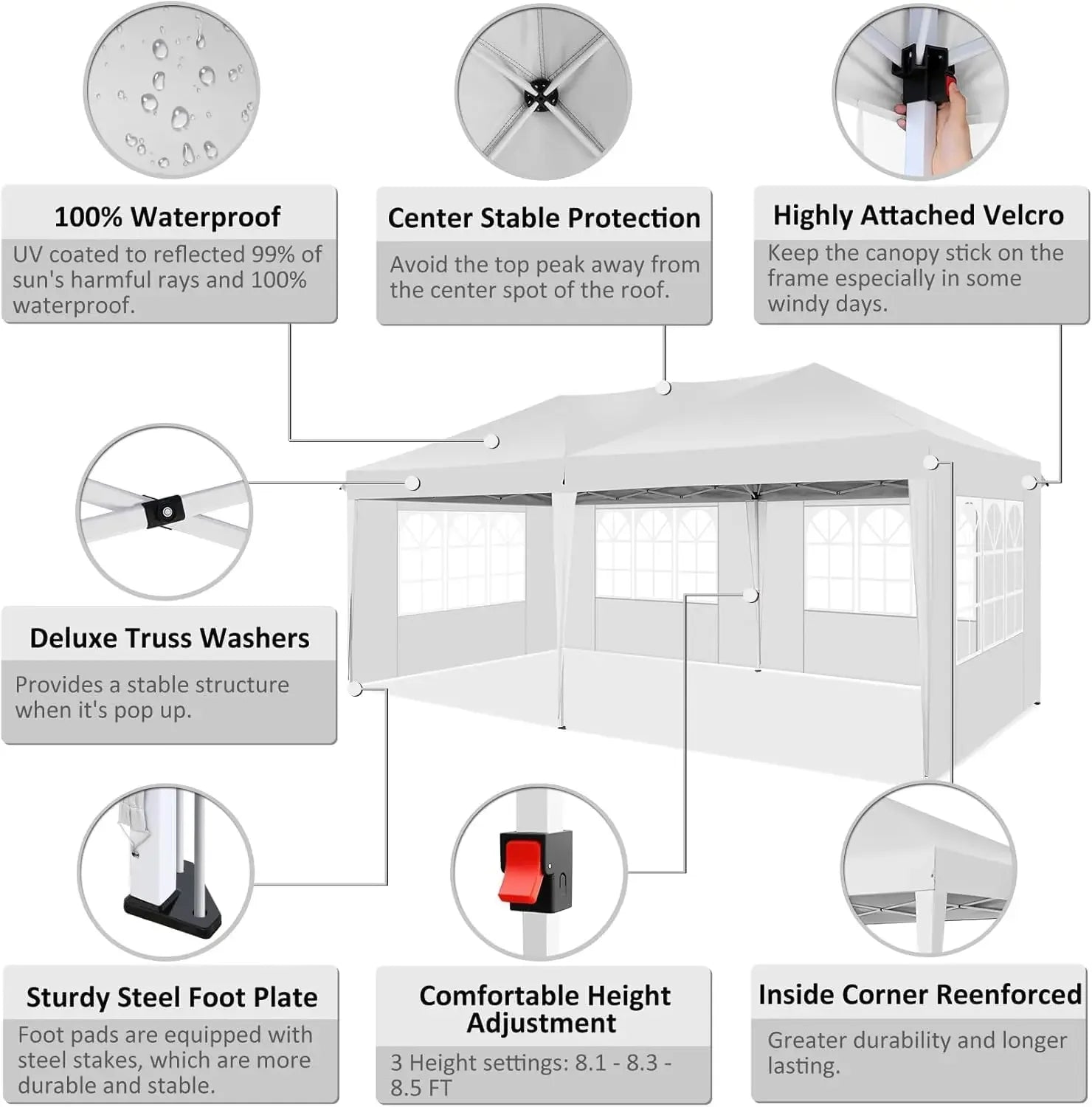 100% Waterproof

UV coated to reflected 99% of sun's harmful rays and 100% waterproof.

Center Stable Protection

Avoid the top peak away from the center spot of the roof.

Highly Attached Velcro

Keep the canopy stick on the frame especially in some windy days.

Deluxe Truss Washers

Provides a stable structure when it's pop up.

Sturdy Steel Foot Plate

Foot pads are equipped with steel stakes, which are more durable and stable.

Comfortable Height Adjustment

3 Height settings: 8.1 - 8.3 - 8.5 FT

Inside Corner Reenforced

Greater durability and longer lasting.