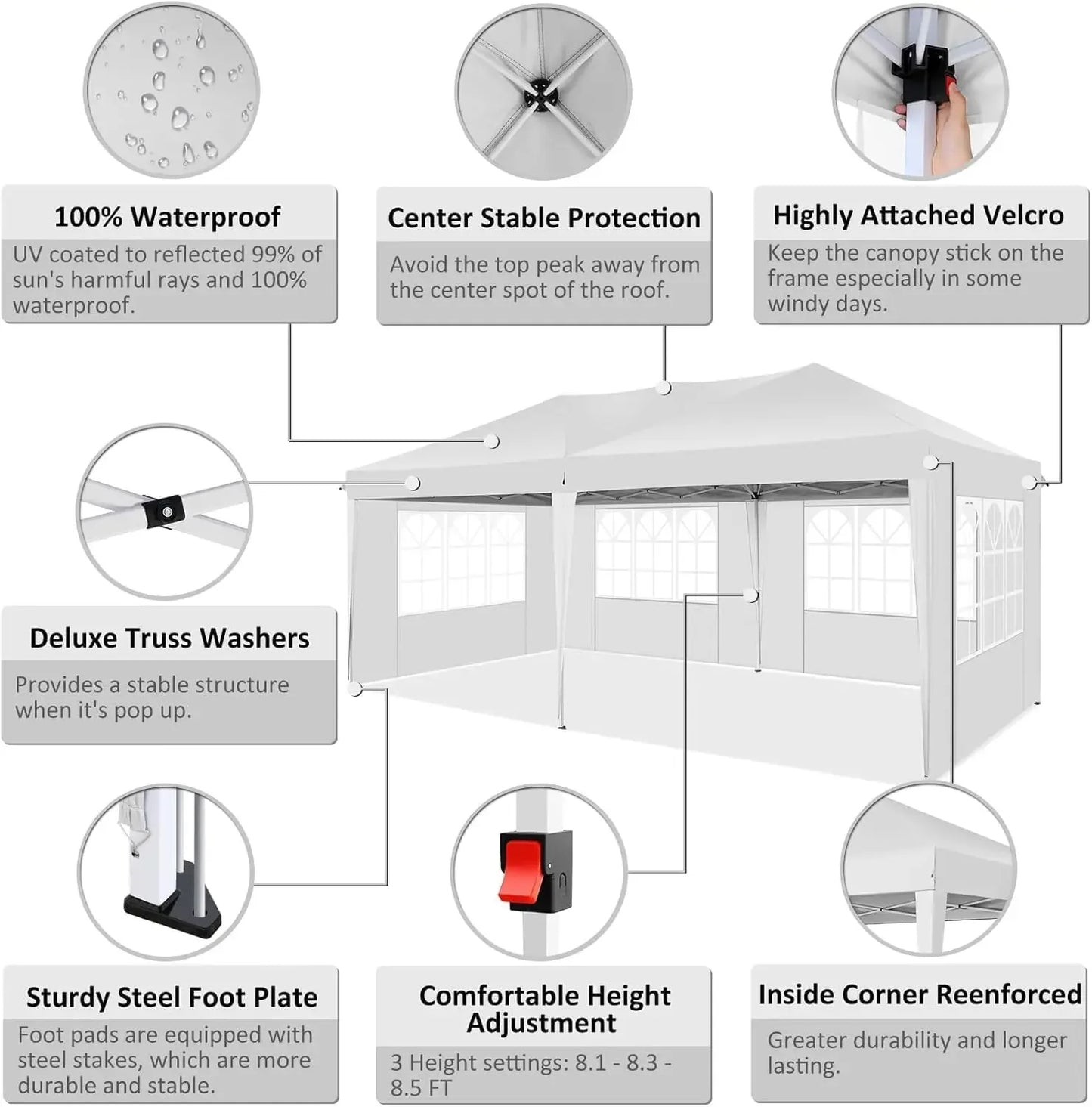 100% Waterproof

UV coated to reflected 99% of sun's harmful rays and 100% waterproof.

Center Stable Protection

Avoid the top peak away from the center spot of the roof.

Highly Attached Velcro

Keep the canopy stick on the frame especially in some windy days.

Deluxe Truss Washers

Provides a stable structure when it's pop up.

Sturdy Steel Foot Plate

Foot pads are equipped with steel stakes, which are more durable and stable.

Comfortable Height Adjustment

3 Height settings: 8.1 - 8.3 - 8.5 FT

Inside Corner Reenforced

Greater durability and longer lasting.