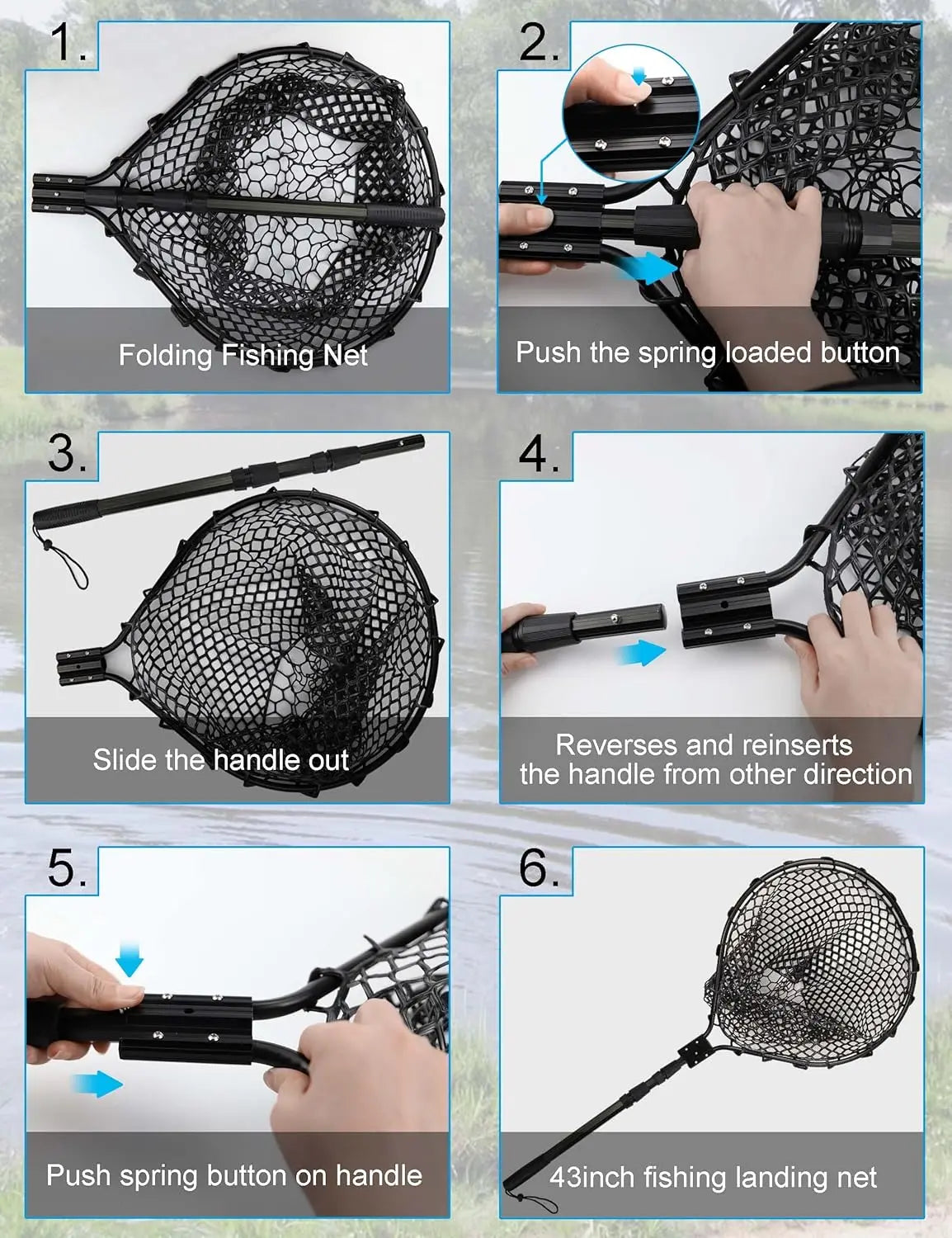 1.

Folding Fishing Net

2.

Push the spring loaded button

3.

Slide the handle out

4.

Reverses and reinserts the handle from other direction

5.

Push spring button on handle

6.

43inch fishing landing net