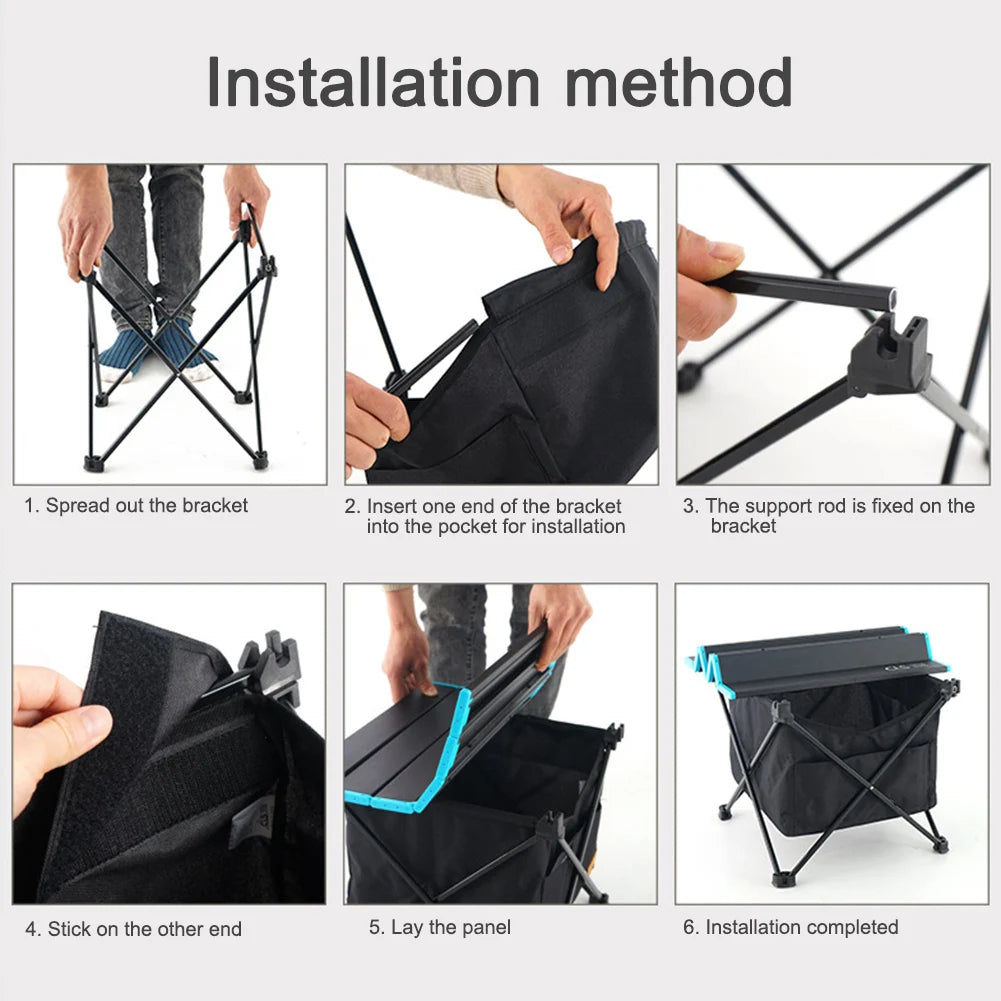 Installation method

1. Spread out the bracket

2. Insert one end of the bracket into the pocket for installation

3. The support rod is fixed on the bracket

4. Stick on the other end

5. Lay the panel

6. Installation completed