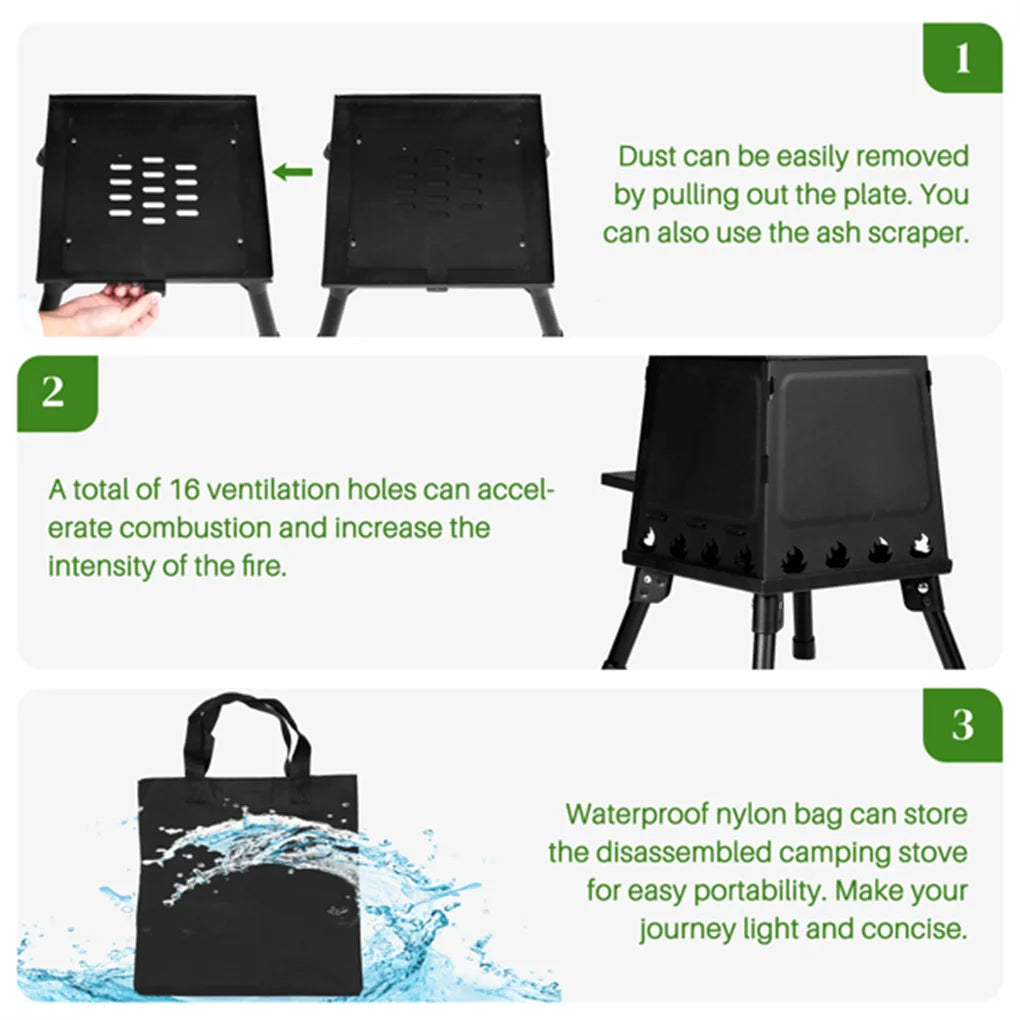 1

Dust can be easily removed by pulling out the plate. You can also use the ash scraper.

2

A total of 16 ventilation holes can accelerate combustion and increase the intensity of the fire.

3

Waterproof nylon bag can store the disassembled camping stove for easy portability. Make your journey light and concise.