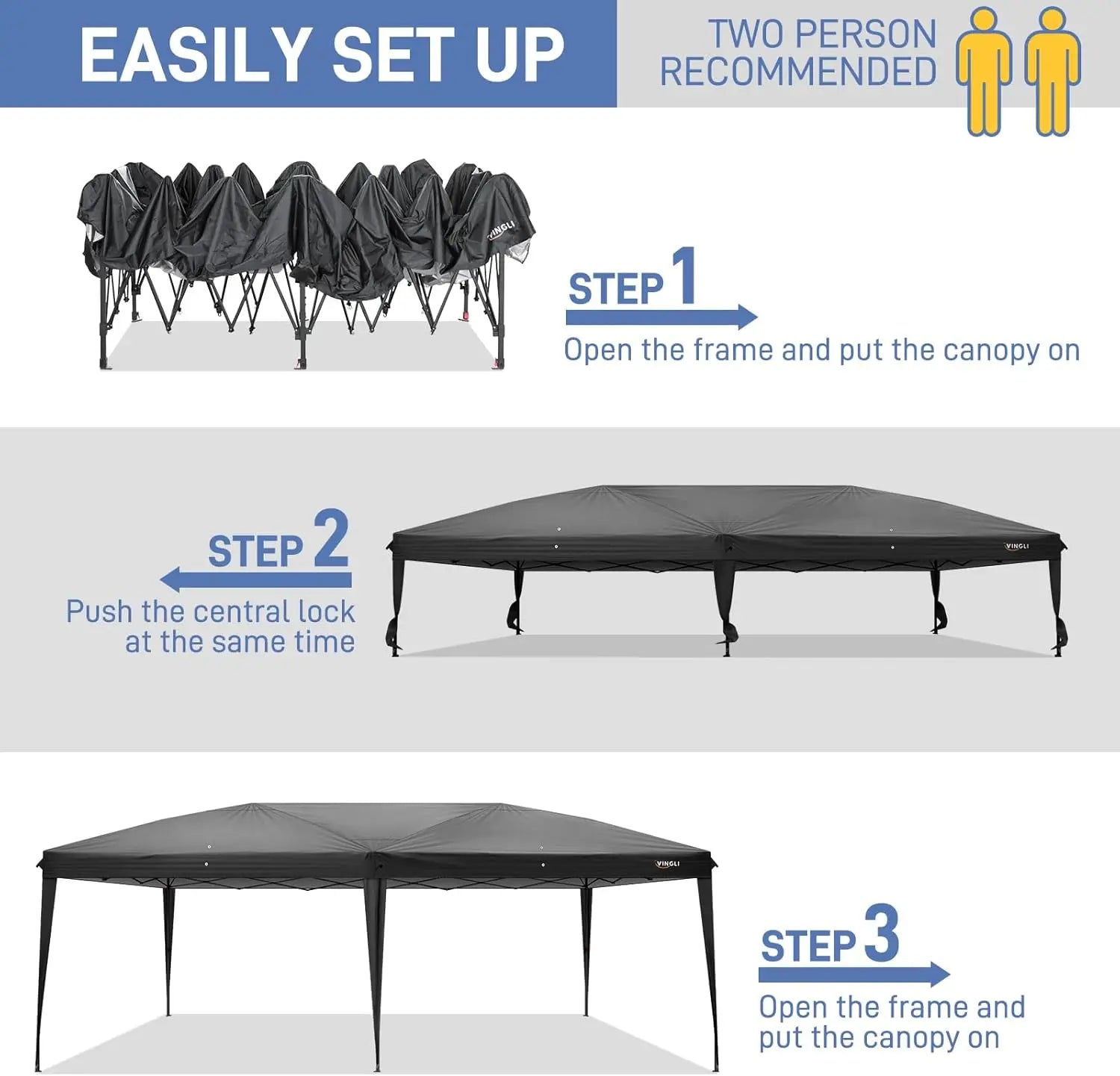 EASILY SET UP

TWO PERSON RECOMMENDED

VINGLI

STEP 1

Open the frame and put the canopy on

STEP 2

Push the central lock at the same time

VINGLI

VINGLI

STEP 3

Open the frame and put the canopy on