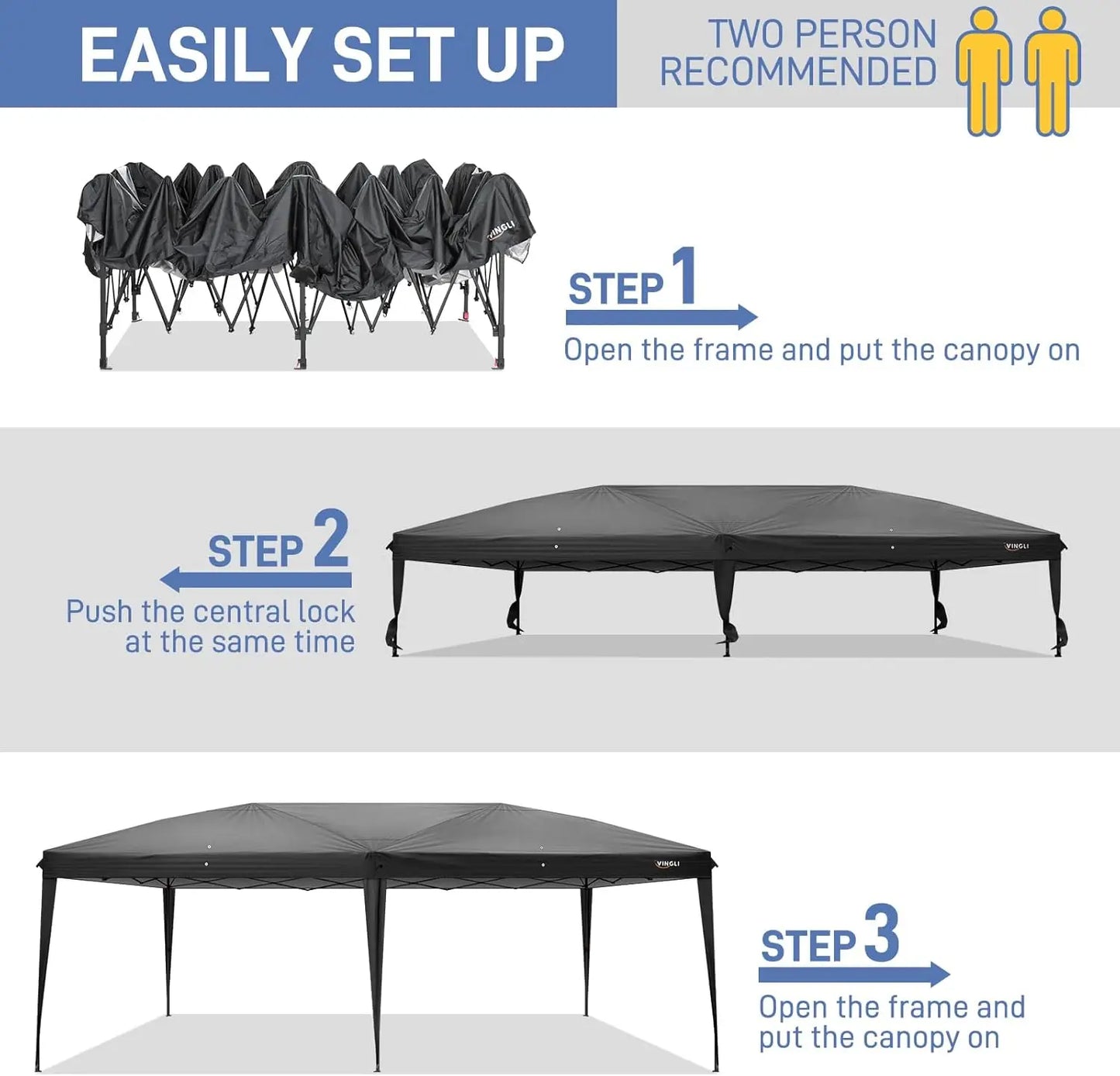 EASILY SET UP

TWO PERSON RECOMMENDED

VINGLI

STEP 1
Open the frame and put the canopy on

STEP 2
Push the central lock at the same time

VINGLI

VINGLI

STEP 3
Open the frame and put the canopy on