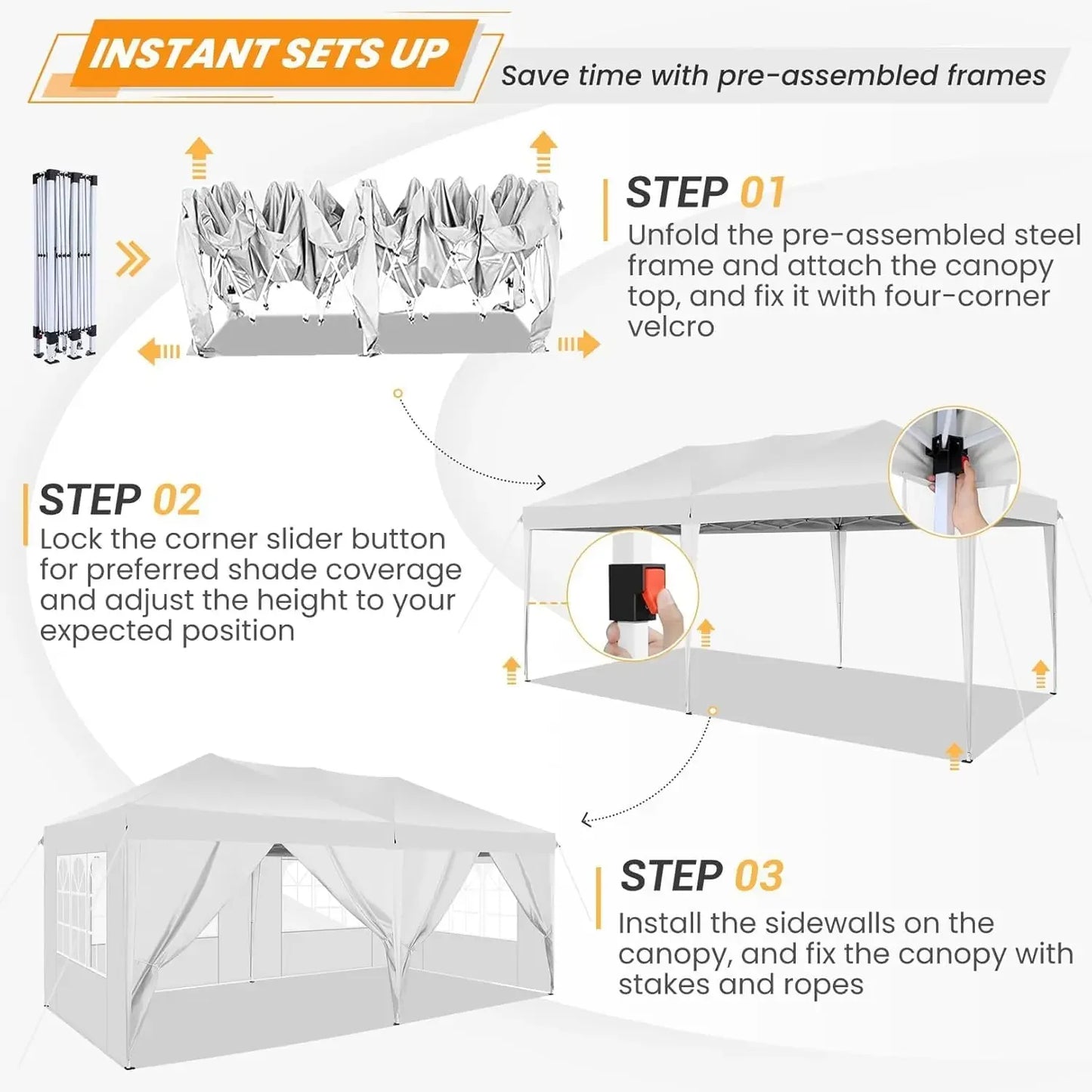 INSTANT SETS UP

Save time with pre-assembled frames

STEP 01
Unfold the pre-assembled steel frame and attach the canopy top, and fix it with four-corner velcro

STEP 02
Lock the corner slider button for preferred shade coverage and adjust the height to your expected position

STEP 03
Install the sidewalls on the canopy, and fix the canopy with stakes and ropes