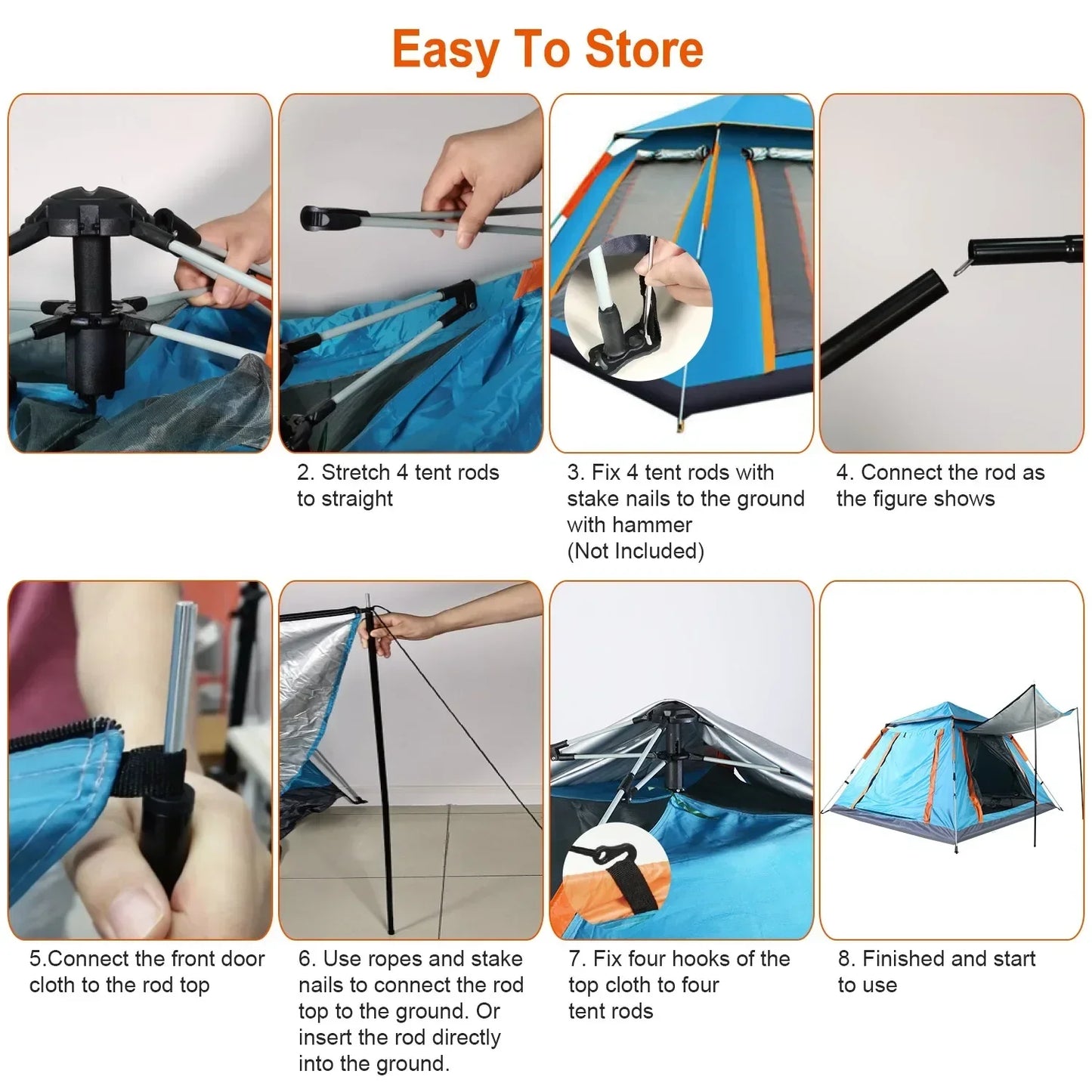 Easy To Store

2. Stretch 4 tent rods to straight

3. Fix 4 tent rods with stake nails to the ground with hammer (Not Included)

4. Connect the rod as the figure shows

5.Connect the front door cloth to the rod top

6. Use ropes and stake nails to connect the rod top to the ground. Or insert the rod directly into the ground.

7. Fix four hooks of the top cloth to four tent rods

8. Finished and start to use