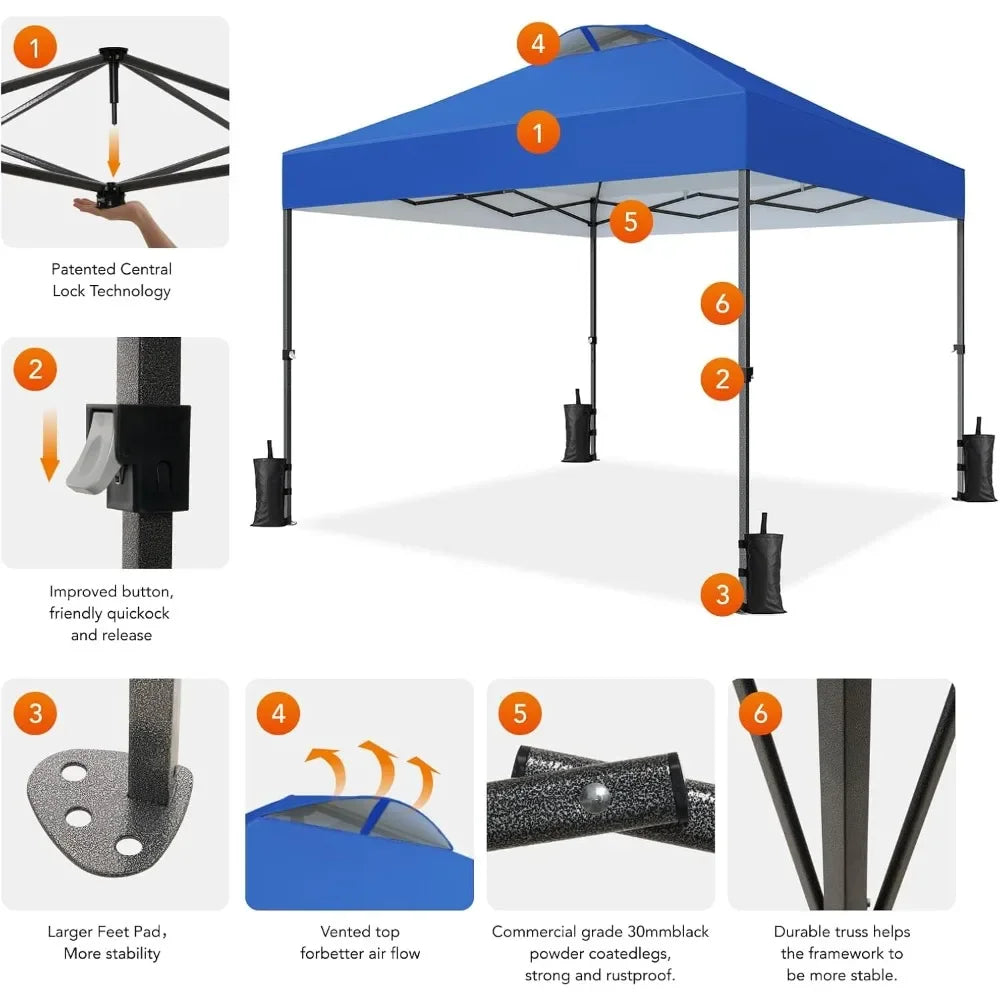 1

Patented Central Lock Technology

2

Improved button, friendly quickock and release

4

1

5

6

2

3

3

Larger Feet Pad, More stability

4

Vented top forbetter air flow

5

Commercial grade 30mmblack powder coatedlegs, strong and rustproof.

6

Durable truss helps the framework to be more stable.