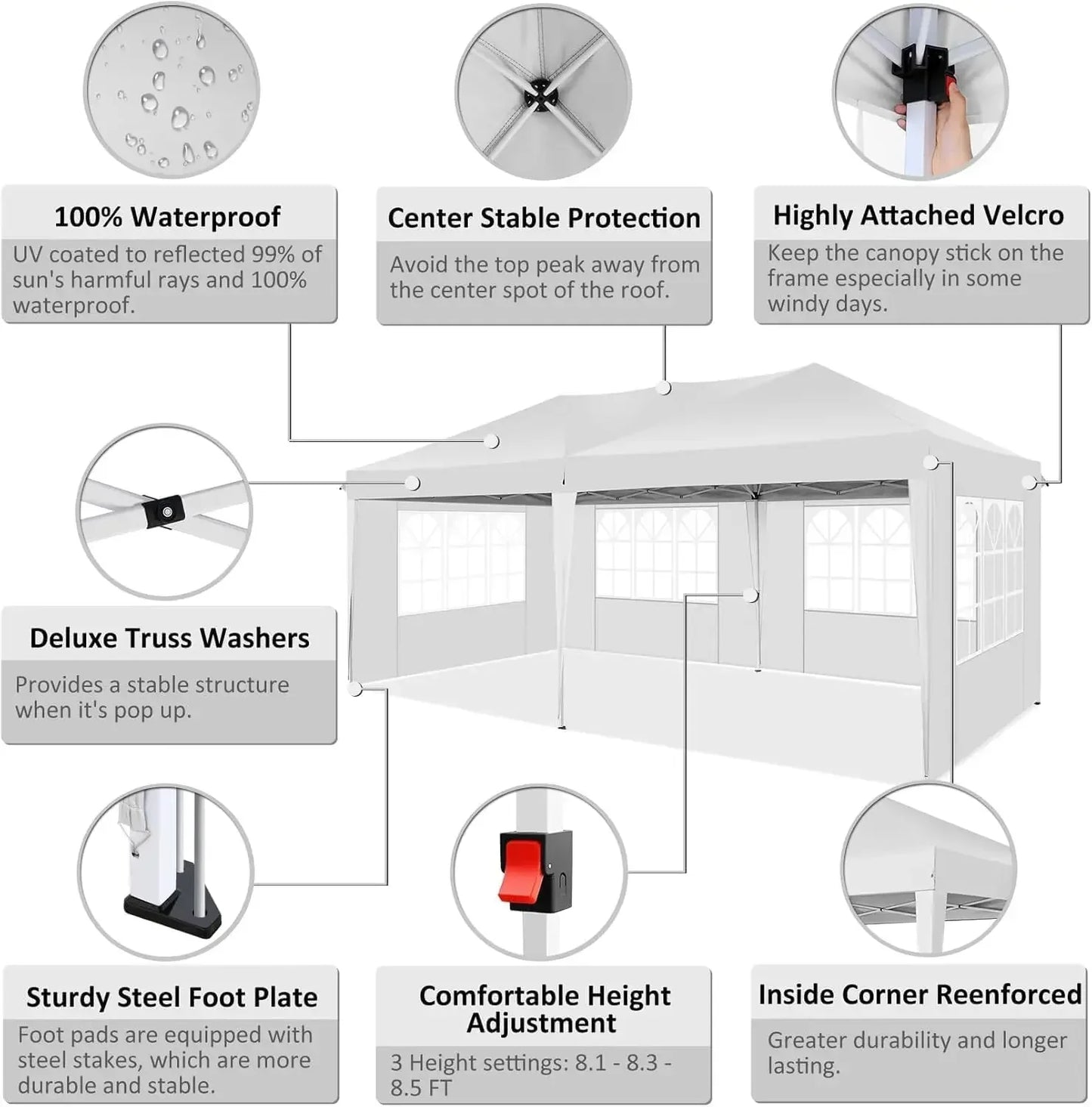 100% Waterproof

UV coated to reflected 99% of sun's harmful rays and 100% waterproof.

Center Stable Protection

Avoid the top peak away from the center spot of the roof.

Highly Attached Velcro

Keep the canopy stick on the frame especially in some windy days.

Deluxe Truss Washers

Provides a stable structure when it's pop up.

Sturdy Steel Foot Plate

Foot pads are equipped with steel stakes, which are more durable and stable.

Comfortable Height Adjustment

3 Height settings: 8.1 - 8.3 - 8.5 FT

Inside Corner Reenforced

Greater durability and longer lasting.